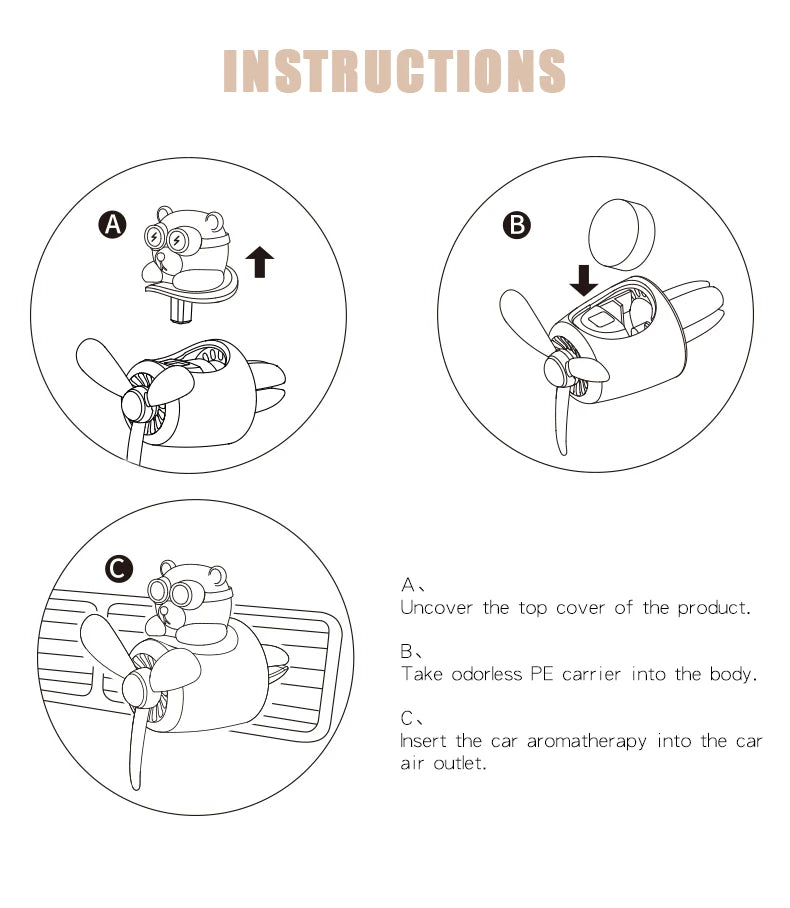 INSTRUCTIONS

A

B

C

A、
Uncover the top cover of the product.

B、
Take odorless PE carrier into the body.

C、
Insert the car aromatherapy into the car air outlet.